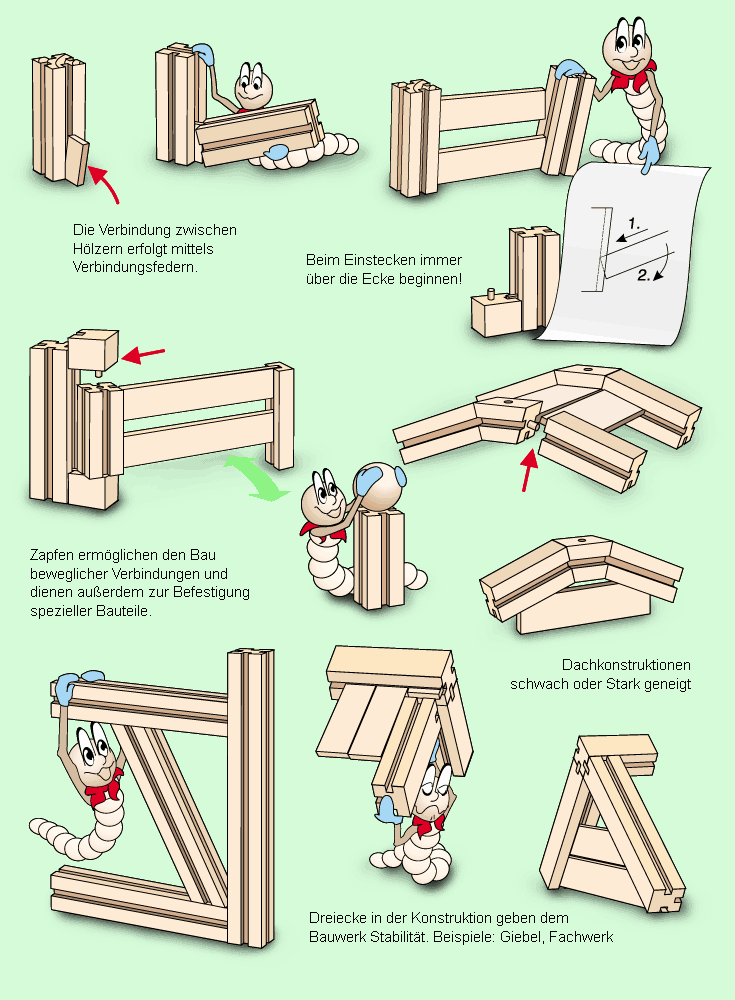 Die Verbindung zwischen Hölzern erfolgt mittels Verbindungsfedern.

Beim Einstecken immer über die Ecke beginnen!

1.

2.

Zapfen ermöglichen den Bau beweglicher Verbindungen und dienen außerdem zur Befestigung spezieller Bauteile.

Dachkonstruktionen schwach oder Stark geneigt

Dreiecke in der Konstruktion geben dem Bauwerk Stabilität. Beispiele: Giebel, Fachwerk